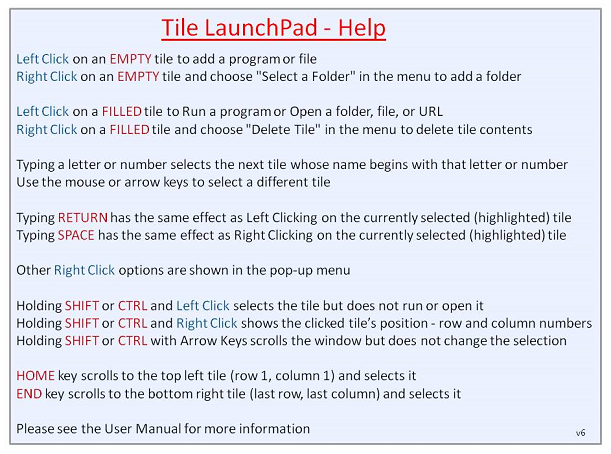 Tile LaunchPad - Help

Left Click on an EMPTY tile to add a program or file
Right Click on an EMPTY tile and choose "Select a Folder" in the menu to add a folder

Left Click on a FILLED tile to Run a program or Open a folder, file, or URL
Right Click on a FILLED tile and choose "Delete Tile" in the menu to delete tile contents

Typing a letter or number selects the next tile whose name begins with that letter or number
Use the mouse or arrow keys to select a different tile

Typing RETURN has the same effect as Left Clicking on the currently selected (highlighted) tile
Typing SPACE has the same effect as Right Clicking on the currently selected (highlighted) tile

Other Right Click options are shown in the pop-up menu

Holding SHIFT or CTRL and Left Click selects the tile but does not run or open it
Holding SHIFT or CTRL and Right Click shows the clicked tile's position - row and column numbers
Holding SHIFT or CTRL with Arrow Keys scrolls the window but does not change the selection

HOME key scrolls to the top left tile (row 1, column 1) and selects it
END key scrolls to the bottom right tile (last row, last column) and selects it

Please see the User Manual for more information

v6